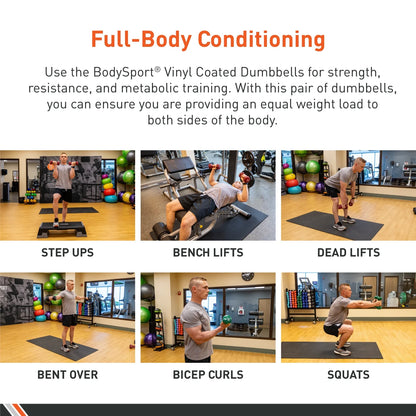 Full-Body Conditioning

Use the BodySport® Vinyl Coated Dumbbells for strength, resistance, and metabolic training. With this pair of dumbbells, you can ensure you are providing an equal weight load to both sides of the body.

STEP UPS

BENCH LIFTS

DEAD LIFTS

BENT OVER

BICEP CURLS

SQUATS