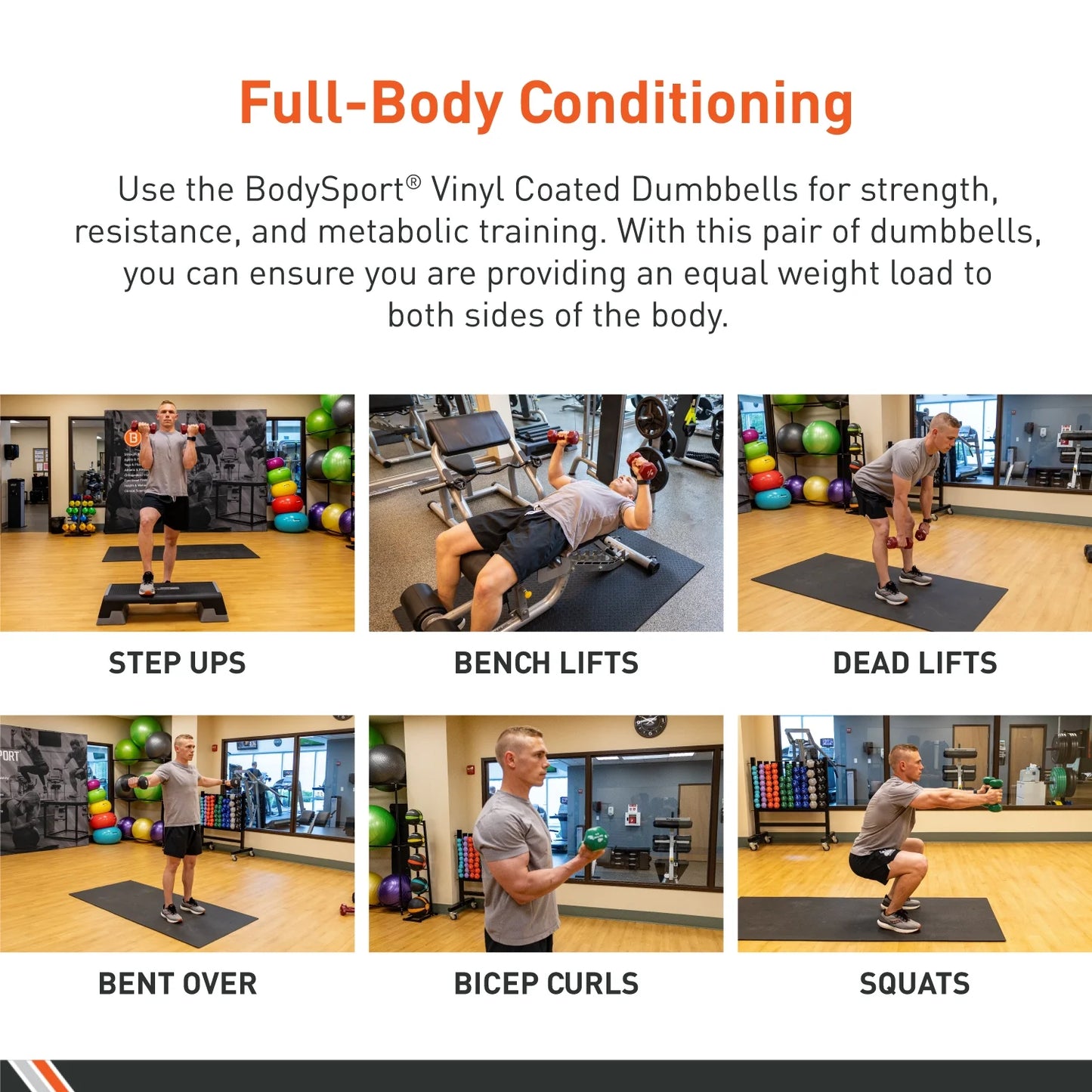 Full-Body Conditioning

Use the BodySport® Vinyl Coated Dumbbells for strength, resistance, and metabolic training. With this pair of dumbbells, you can ensure you are providing an equal weight load to both sides of the body.

STEP UPS

BENCH LIFTS

DEAD LIFTS

BENT OVER

BICEP CURLS

SQUATS